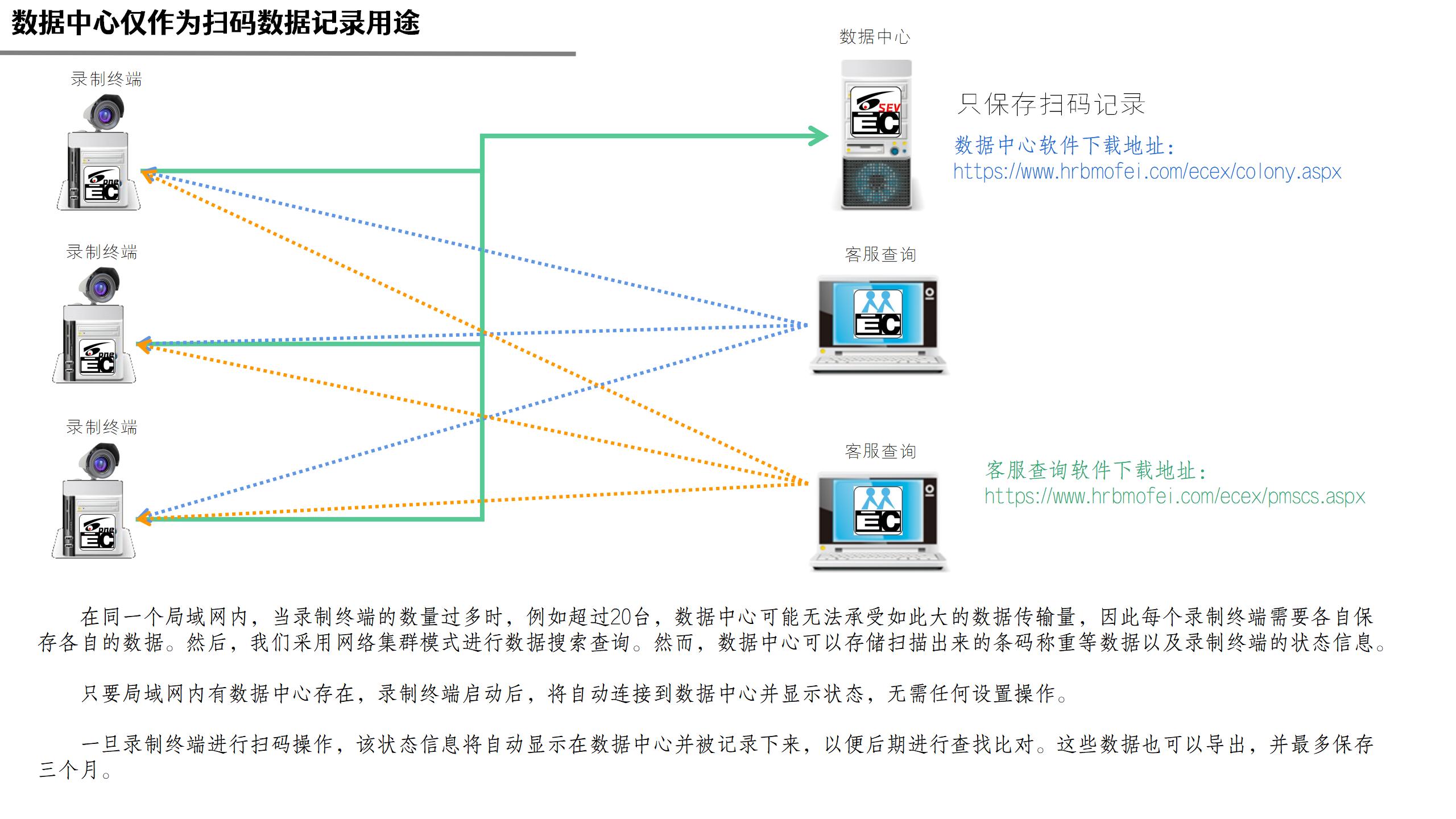 数据中心仅作为扫码数据记录用途

录制终端

录制终端

录制终端

数据中心

只保存扫码记录

数据中心软件下载地址:
https://www.hrbmofei.com/ecex/colony.aspx

客服查询

客服查询

客服查询软件下载地址:
https://www.hrbmofei.com/ecex/pmscs.aspx

在同一个局域网内，当录制终端的数量过多时，例如超过20台，数据中心可能无法承受如此大的数据传输量，因此每个录制终端需要各自保存各自的数据。然后，我们采用网络集群模式进行数据搜索查询。然而，数据中心可以存储扫描出来的条码称重等数据以及录制终端的状态信息。

只要局域网内有数据中心存在，录制终端启动后，将自动连接到数据中心并显示状态，无需任何设置操作。

一旦录制终端进行扫码操作，该状态信息将自动显示在数据中心并被记录下来，以便后期进行查找比对。这些数据也可以导出，并最多保存三个月。